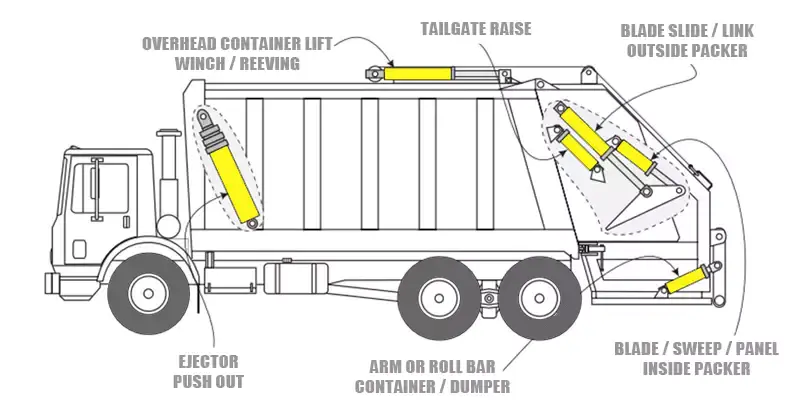 OVERHEAD CONTAINER LIFT
WINCH / REEVING

TAILGATE RAISE

BLADE SLIDE / LINK
OUTSIDE PACKER

EJECTOR
PUSH OUT

ARM OR ROLL BAR
CONTAINER / DUMPER

BLADE / SWEEP / PANEL
INSIDE PACKER